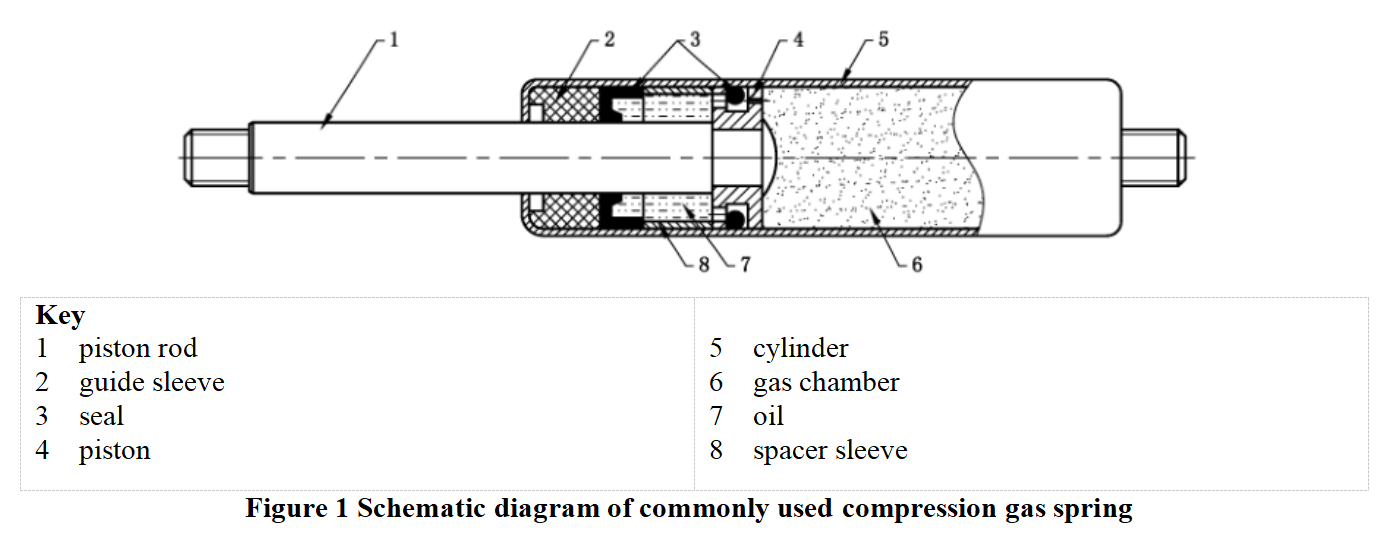 1 2 3 4 5

8 7 6

Key

1 piston rod
2 guide sleeve
3 seal
4 piston

5 cylinder
6 gas chamber
7 oil
8 spacer sleeve

Figure 1 Schematic diagram of commonly used compression gas spring